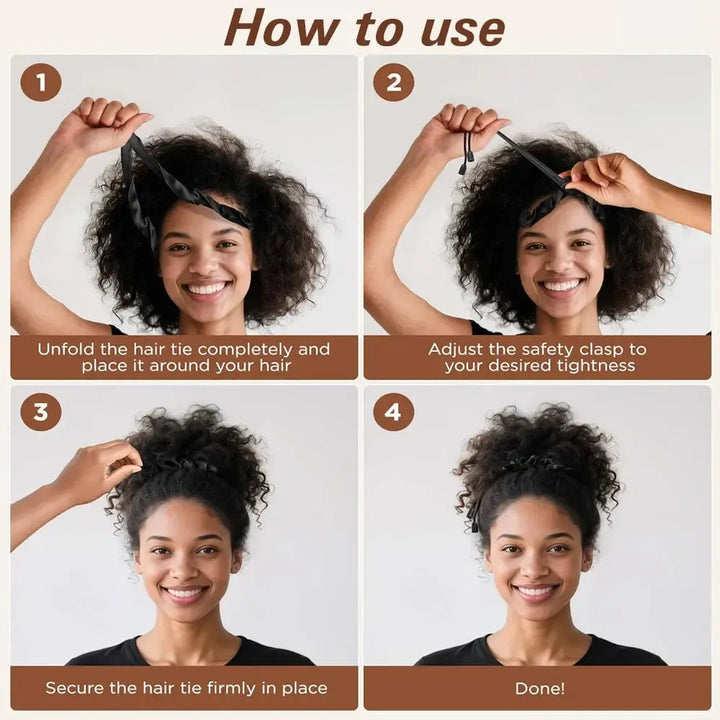 How to use

1

Unfold the hair tie completely and place it around your hair

2

Adjust the safety clasp to your desired tightness

3

Secure the hair tie firmly in place

4

Done!