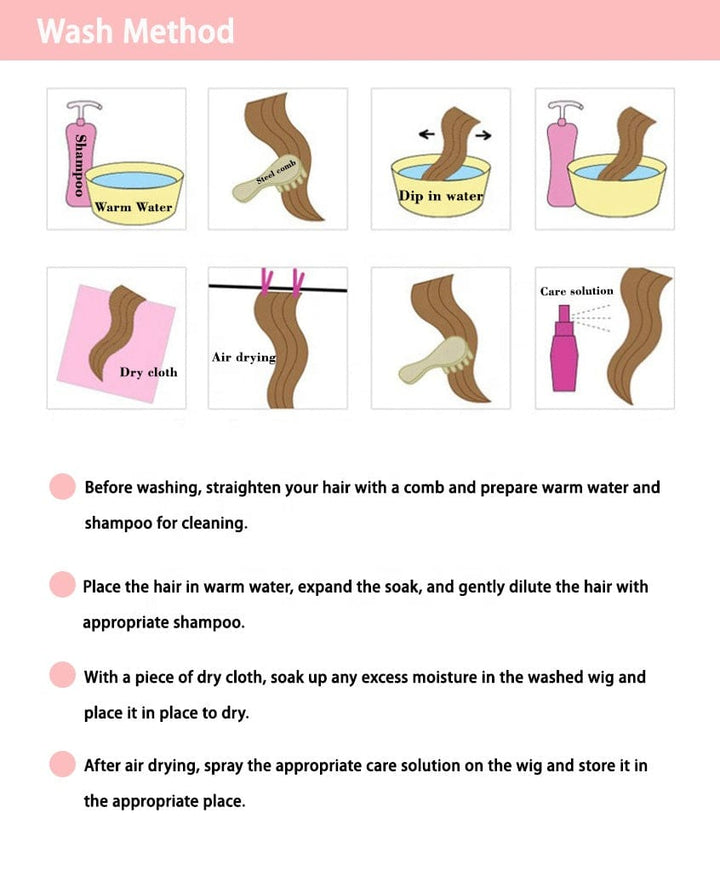 Wash Method

Shampoo

Warm Water

Steel comb

Dip in water

Dry cloth

Air drying

Care solution

Before washing, straighten your hair with a comb and prepare warm water and shampoo for cleaning.

Place the hair in warm water, expand the soak, and gently dilute the hair with appropriate shampoo.

With a piece of dry cloth, soak up any excess moisture in the washed wig and place it in place to dry.

After air drying, spray the appropriate care solution on the wig and store it in the appropriate place.