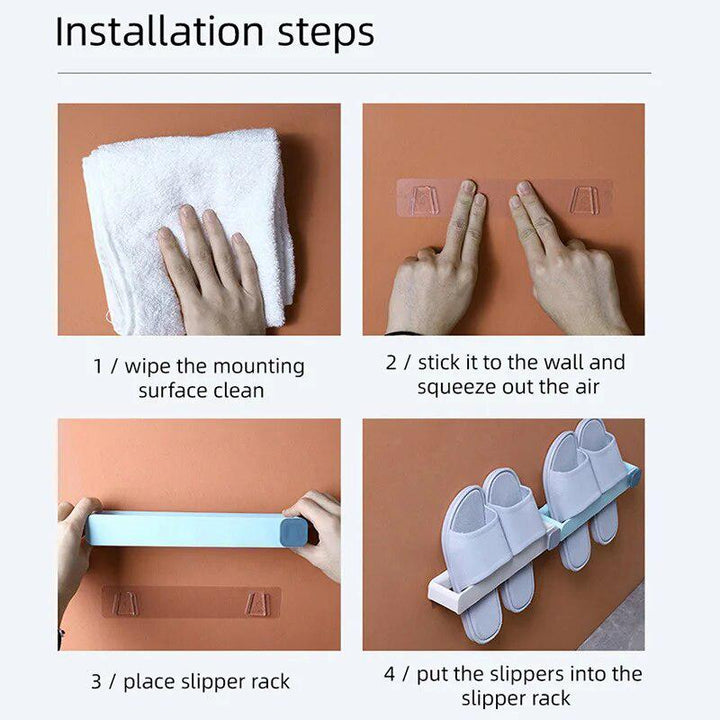 Installation steps

1 / wipe the mounting surface clean

2 / stick it to the wall and squeeze out the air

3 / place slipper rack

4 / put the slippers into the slipper rack