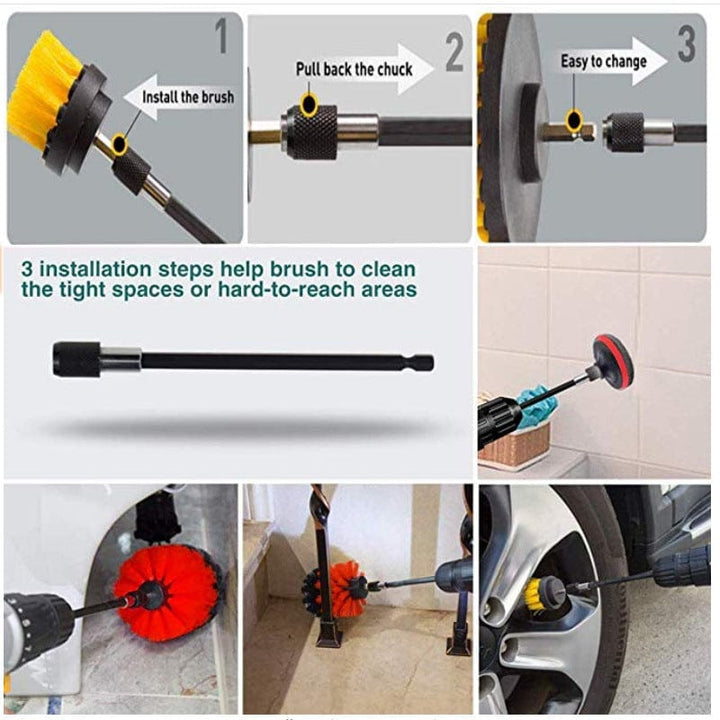 1
Install the brush

2
Pull back the chuck

3
Easy to change

3 installation steps help brush to clean the tight spaces or hard-to-reach areas